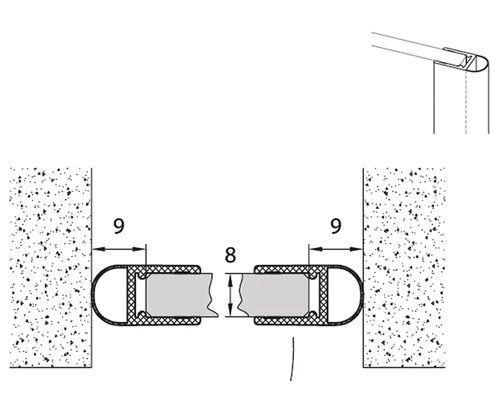 9
8
9